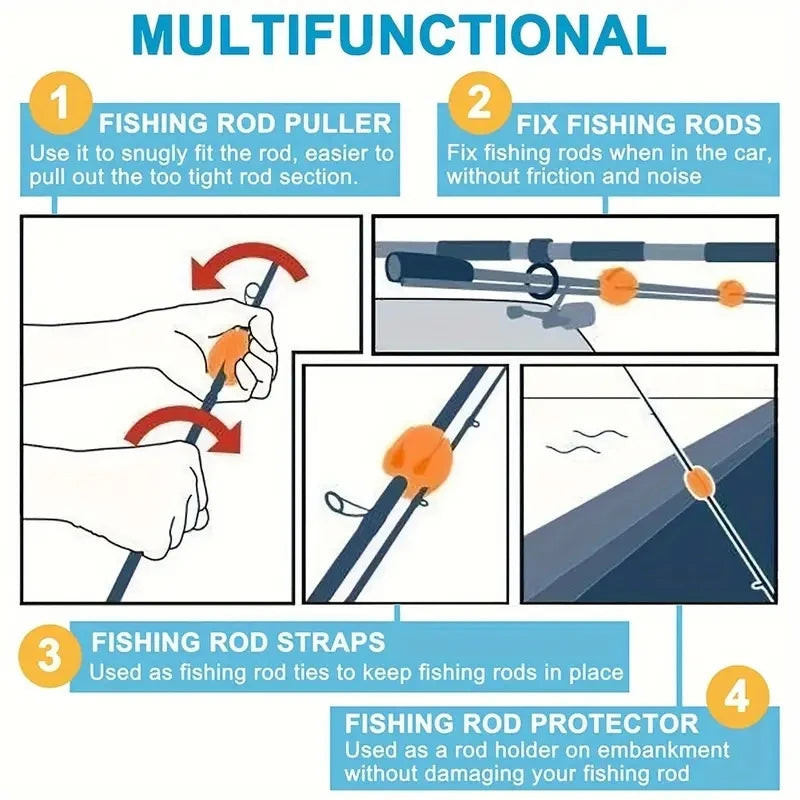 MULTIFUNCTIONAL

1
FISHING ROD PULLER
Use it to snugly fit the rod, easier to pull out the too tight rod section.

2
FIX FISHING RODS
Fix fishing rods when in the car, without friction and noise

3
FISHING ROD STRAPS
Used as fishing rod ties to keep fishing rods in place

4
FISHING ROD PROTECTOR
Used as a rod holder on embankment without damaging your fishing rod