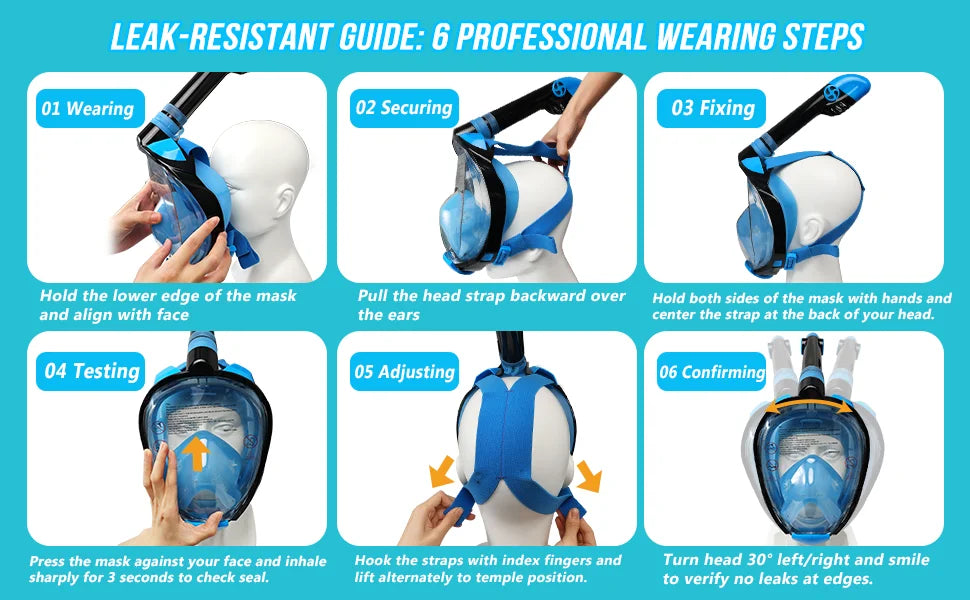 LEAK-RESISTANT GUIDE: 6 PROFESSIONAL WEARING STEPS

01 Wearing

Hold the lower edge of the mask and align with face

02 Securing

Pull the head strap backward over the ears

03 Fixing

Hold both sides of the mask with hands and center the strap at the back of your head.

04 Testing

Press the mask against your face and inhale sharply for 3 seconds to check seal.

05 Adjusting

Hook the straps with index fingers and lift alternately to temple position.

06 Confirming

Turn head 30° left/right and smile to verify no leaks at edges.