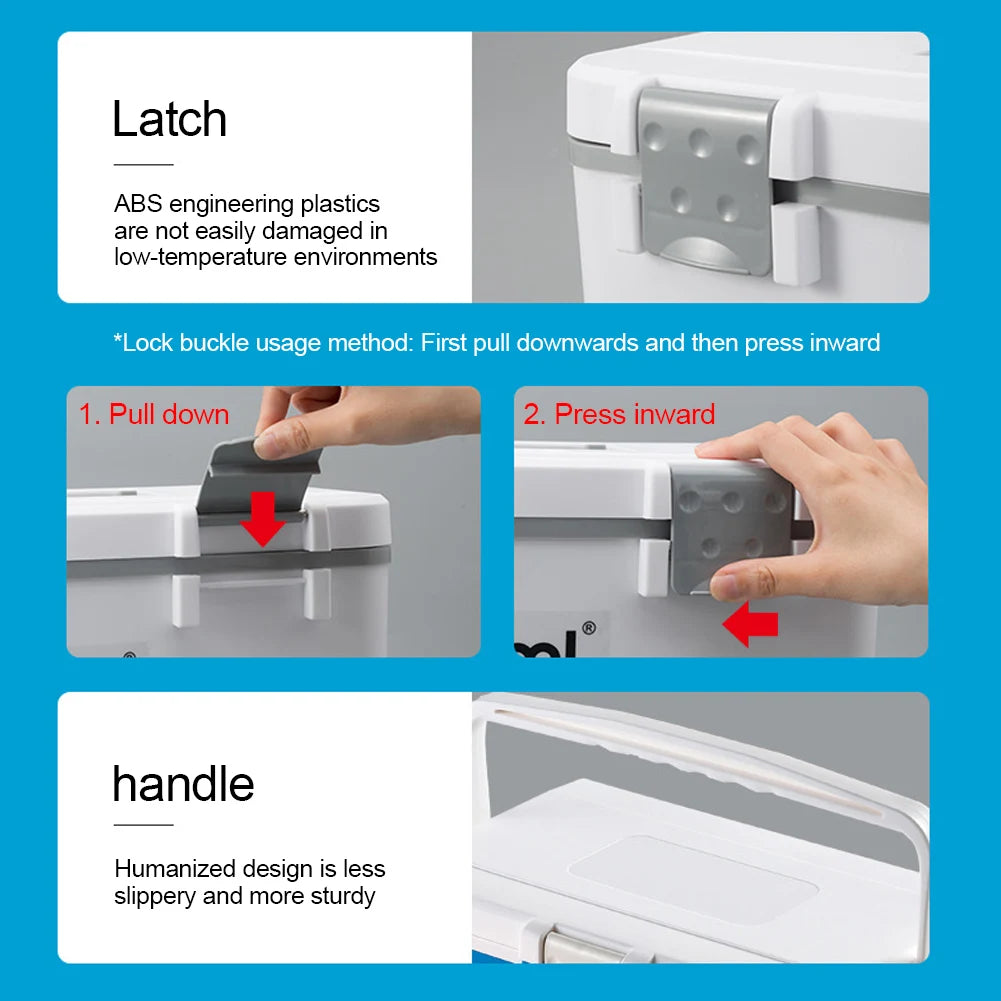 Latch

ABS engineering plastics are not easily damaged in low-temperature environments

*Lock buckle usage method: First pull downwards and then press inward

1. Pull down

2. Press inward

handle

Humanized design is less slippery and more sturdy