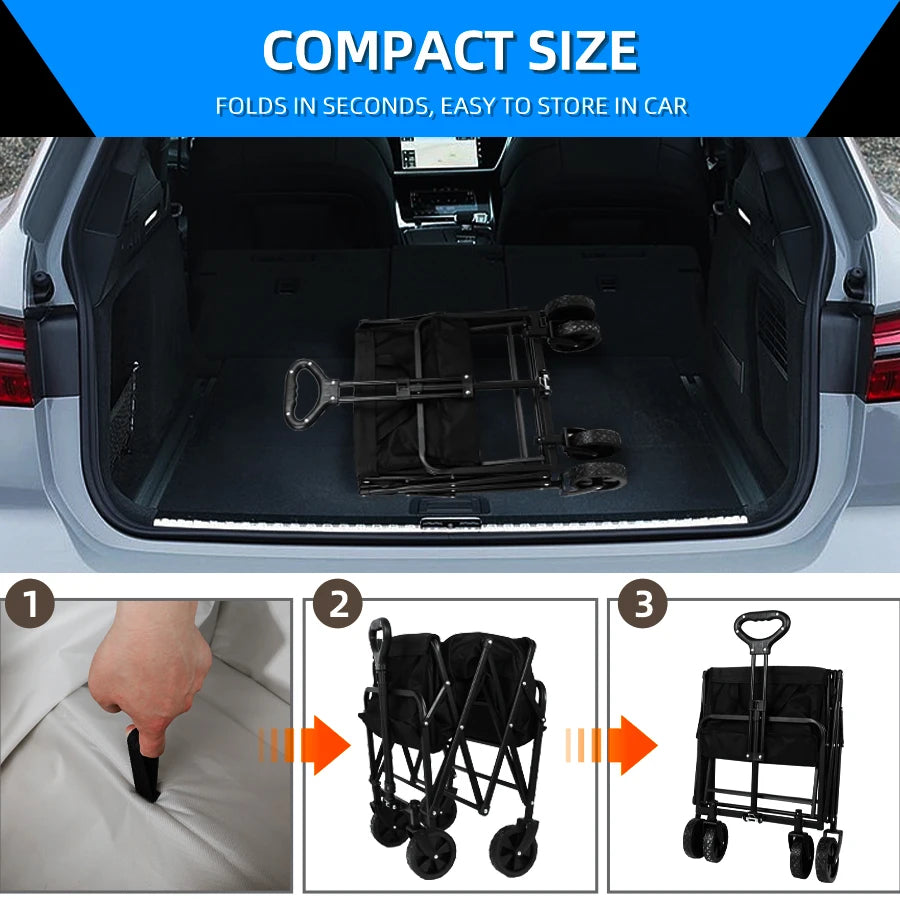 COMPACT SIZE

FOLDS IN SECONDS, EASY TO STORE IN CAR

1

2

3