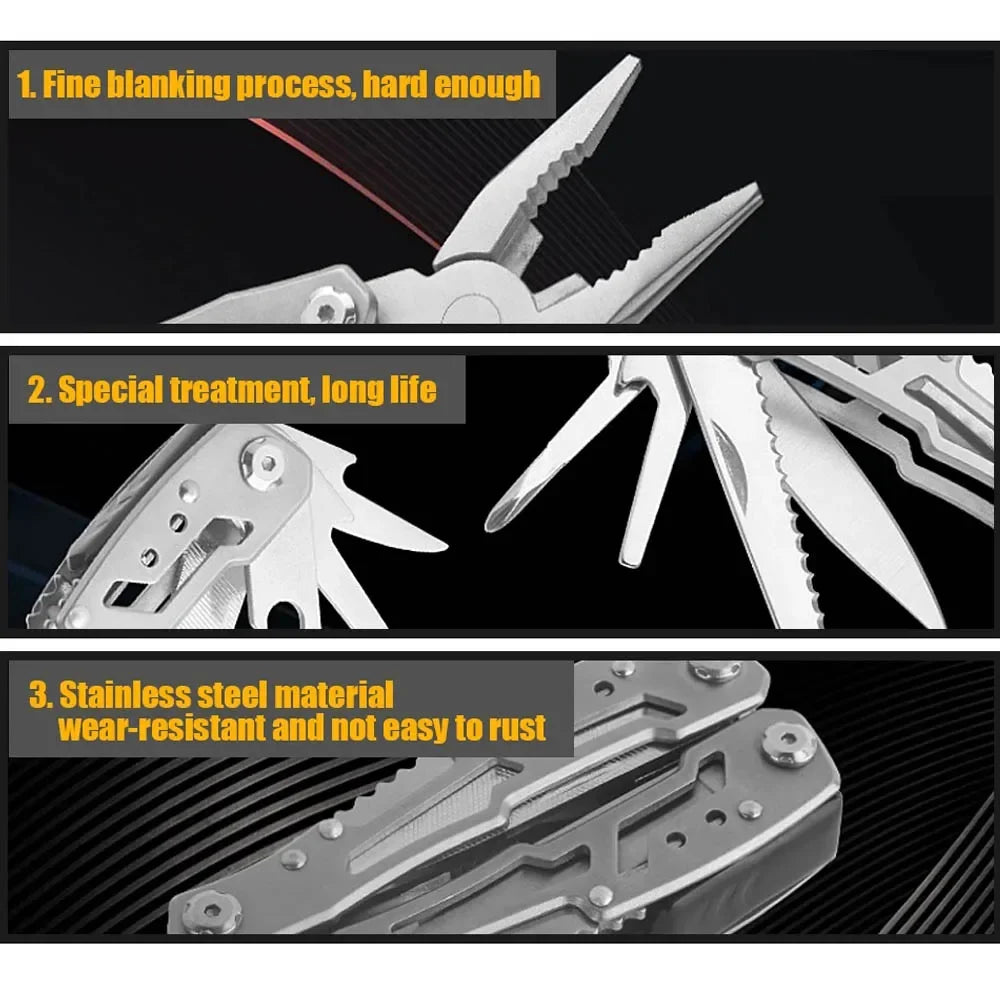 1. Fine blanking process, hard enough

2. Special treatment, long life

3. Stainless steel material
wear-resistant and not easy to rust