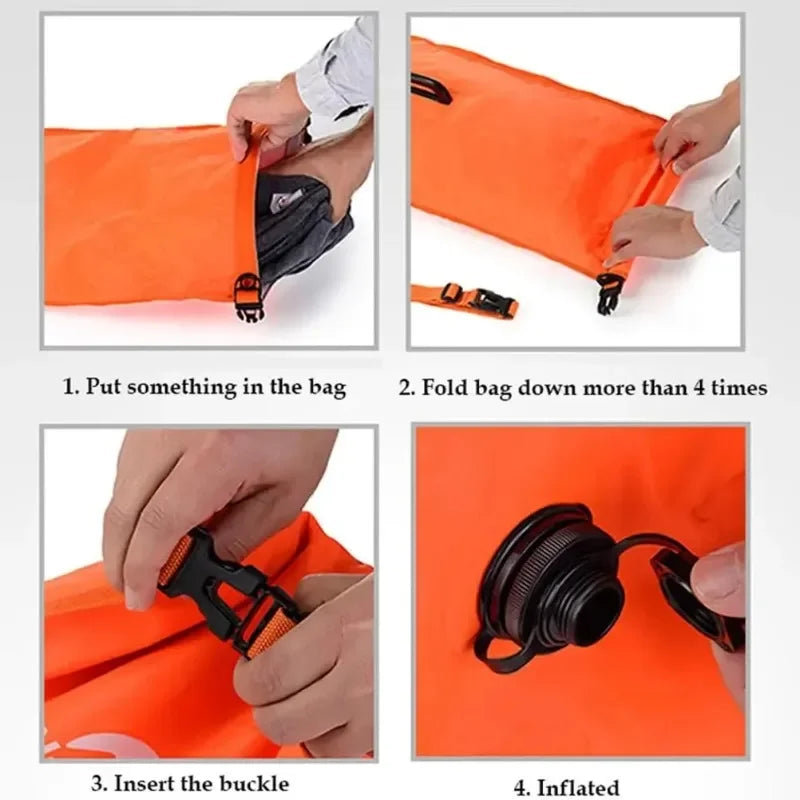 1. Put something in the bag

2. Fold bag down more than 4 times

3. Insert the buckle

4. Inflated