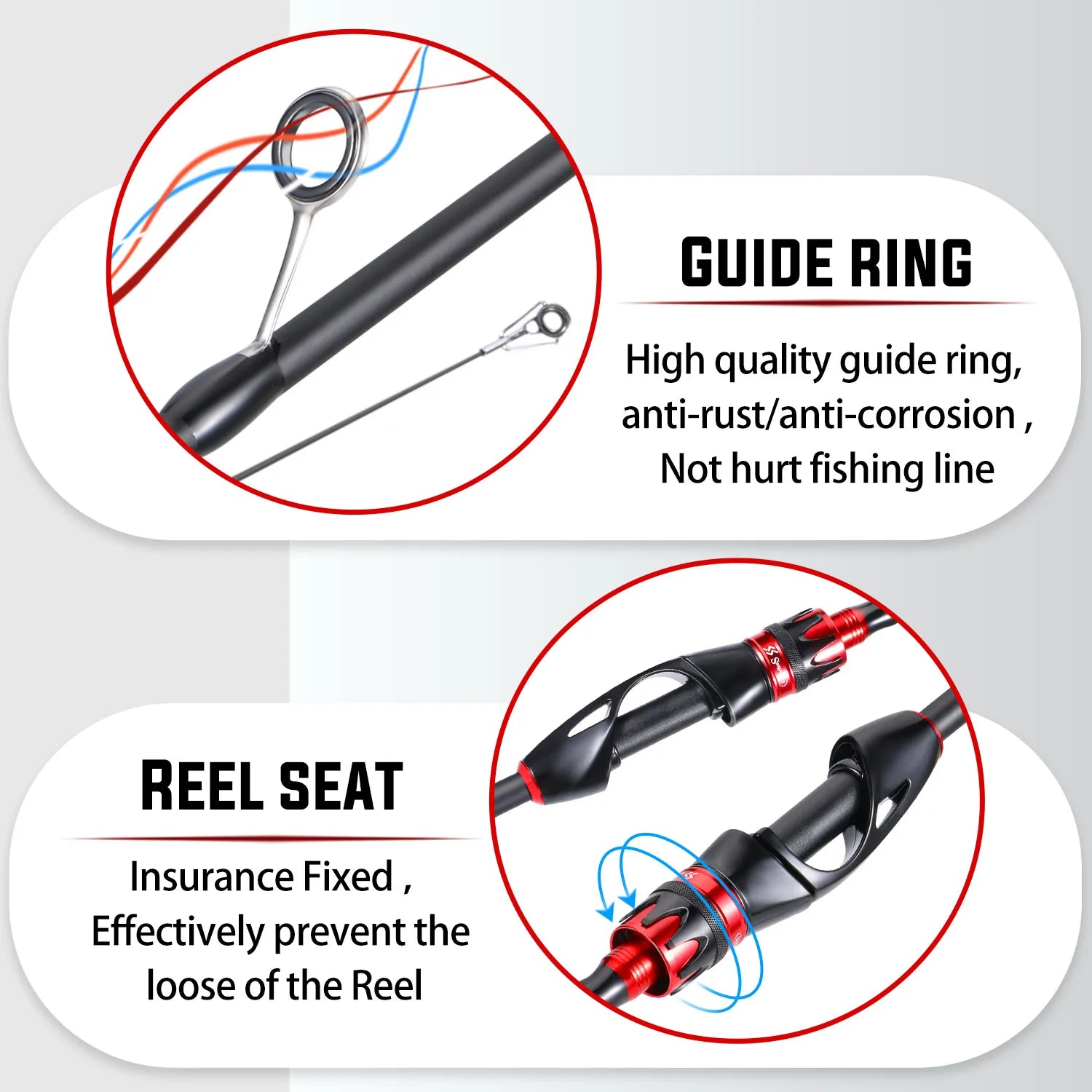 GUIDE RING

High quality guide ring, anti-rust/anti-corrosion , Not hurt fishing line

REEL SEAT

Insurance Fixed , Effectively prevent the loose of the Reel