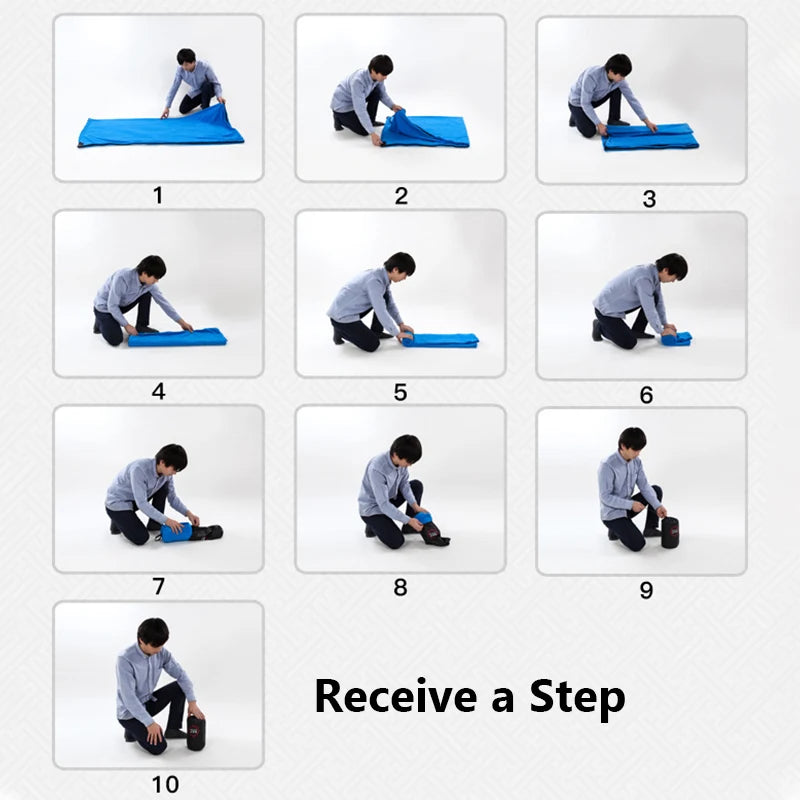 1

2

3

4

5

6

7

8

9

10

Receive a Step